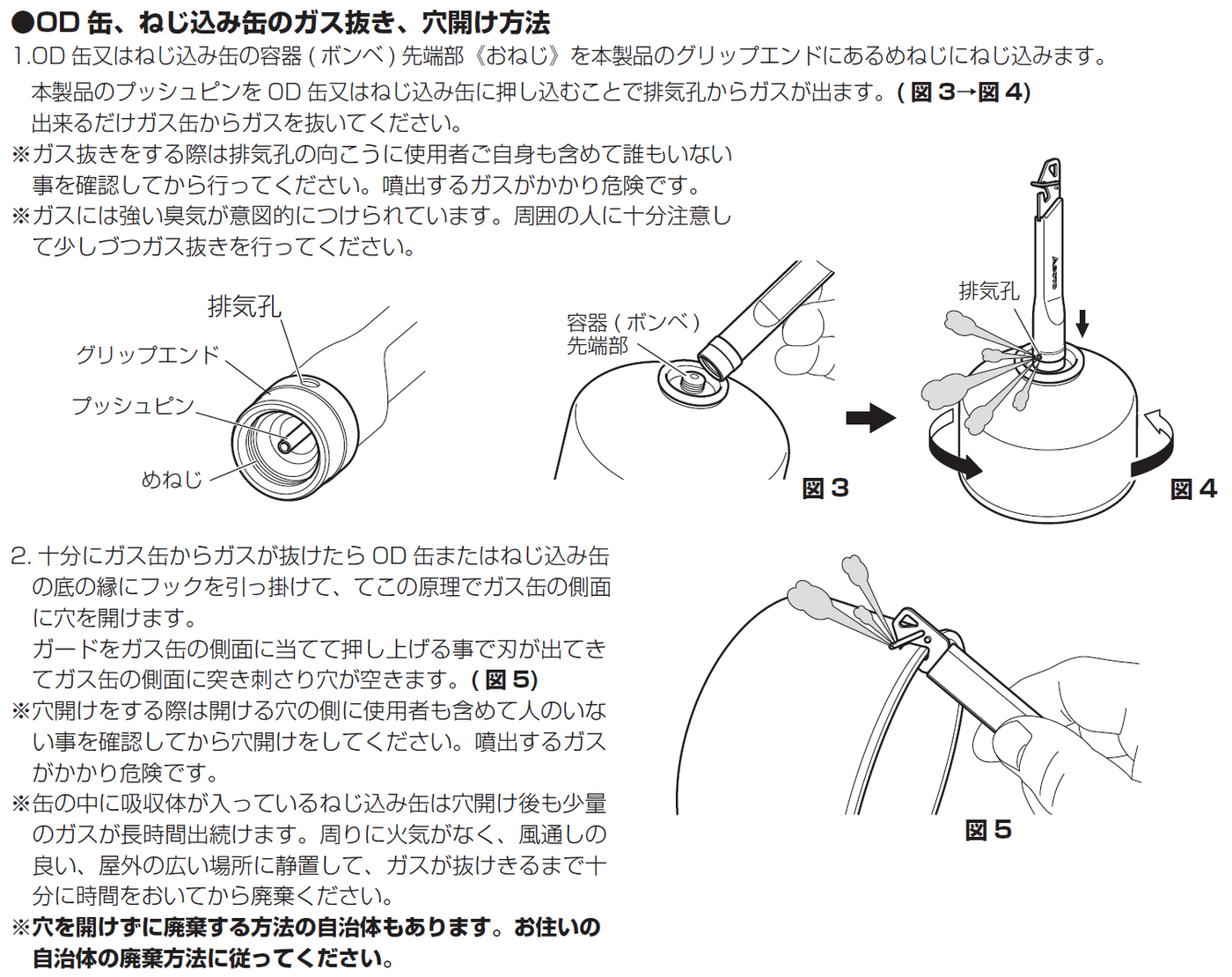 ●OD 缶、ねじ込み缶のガス抜き、穴開け方法

1.OD 缶又はねじ込み缶の容器 ( ボンベ ) 先端部《おねじ》を本製品のグリップエンドにあるめねじにねじ込みます。
本製品のプッシュピンを OD 缶又はねじ込み缶に押し込むことで排気孔からガスが出ます。( 図 3→図 4)
出来るだけガス缶からガスを抜いてください。
※ガス抜きをする際は排気孔の向こうに使用者ご自身も含めて誰もいない事を確認してから行ってください。噴出するガスがかかり危険です。
※ガスには強い臭気が意図的につけられています。周囲の人に十分注意して少しづつガス抜きを行ってください。

排気孔
グリップエンド
プッシュピン
めねじ

容器 ( ボンベ ) 先端部

図 3

排気孔

図 4

2. 十分にガス缶からガスが抜けたら OD 缶またはねじ込み缶の底の縁にフックを引っ掛けて、てこの原理でガス缶の側面に穴を開けます。
ガードをガス缶の側面に当てて押し上げる事で刃が出てきてガス缶の側面に突き刺さり穴が空きます。( 図 5)
※穴開けをする際は開ける穴の側に使用者も含めて人のいない事を確認してから穴開けをしてください。噴出するガスがかかり危険です。
※缶の中に吸収体が入っているねじ込み缶は穴開け後も少量のガスが長時間出続けます。周りに火気がなく、風通しの良い、屋外の広い場所に静置して、ガスが抜けきるまで十分に時間をおいてから廃棄ください。
※穴を開けずに廃棄する方法の自治体もあります。お住いの自治体の廃棄方法に従ってください。

図 5